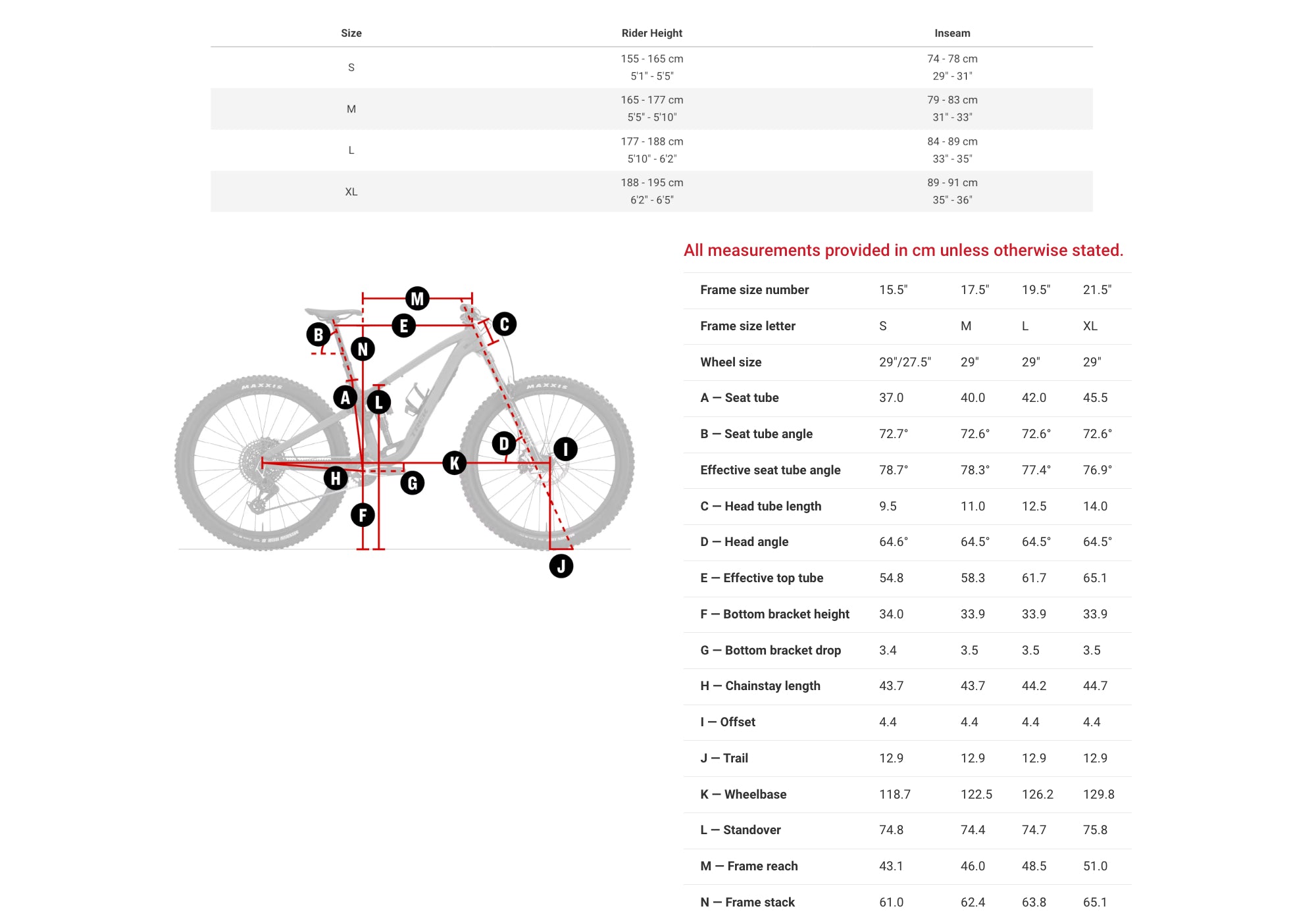 | Size | Rider Height | Inseam |
|---|---|---|
| S | 155 - 165 cm 5'1" - 5'5" | 74 - 78 cm 29" - 31" |
| M | 165 - 177 cm 5'5" - 5'10" | 79 - 83 cm 31" - 33" |
| L | 177 - 188 cm 5'10" - 6'2" | 84 - 89 cm 33" - 35" |
| XL | 188 - 195 cm 6'2" - 6'5" | 89 - 91 cm 35" - 36" |

M E C B N A L D I K H G F J

MAXXIS MAXXIS

All measurements provided in cm unless otherwise stated.

| Frame size number | 15.5" | 17.5" | 19.5" | 21.5" |
|---|---|---|---|---|
| Frame size letter | S | M | L | XL |
| Wheel size | 29"/27.5" | 29" | 29" | 29" |
| A — Seat tube | 37.0 | 40.0 | 42.0 | 45.5 |
| B — Seat tube angle | 72.7° | 72.6° | 72.6° | 72.6° |
| Effective seat tube angle | 78.7° | 78.3° | 77.4° | 76.9° |
| C — Head tube length | 9.5 | 11.0 | 12.5 | 14.0 |
| D — Head angle | 64.6° | 64.5° | 64.5° | 64.5° |
| E — Effective top tube | 54.8 | 58.3 | 61.7 | 65.1 |
| F — Bottom bracket height | 34.0 | 33.9 | 33.9 | 33.9 |
| G — Bottom bracket drop | 3.4 | 3.5 | 3.5 | 3.5 |
| H — Chainstay length | 43.7 | 43.7 | 44.2 | 44.7 |
| I — Offset | 4.4 | 4.4 | 4.4 | 4.4 |
| J — Trail | 12.9 | 12.9 | 12.9 | 12.9 |
| K — Wheelbase | 118.7 | 122.5 | 126.2 | 129.8 |
| L — Standover | 74.8 | 74.4 | 74.7 | 75.8 |
| M — Frame reach | 43.1 | 46.0 | 48.5 | 51.0 |
| N — Frame stack | 61.0 | 62.4 | 63.8 | 65.1 |